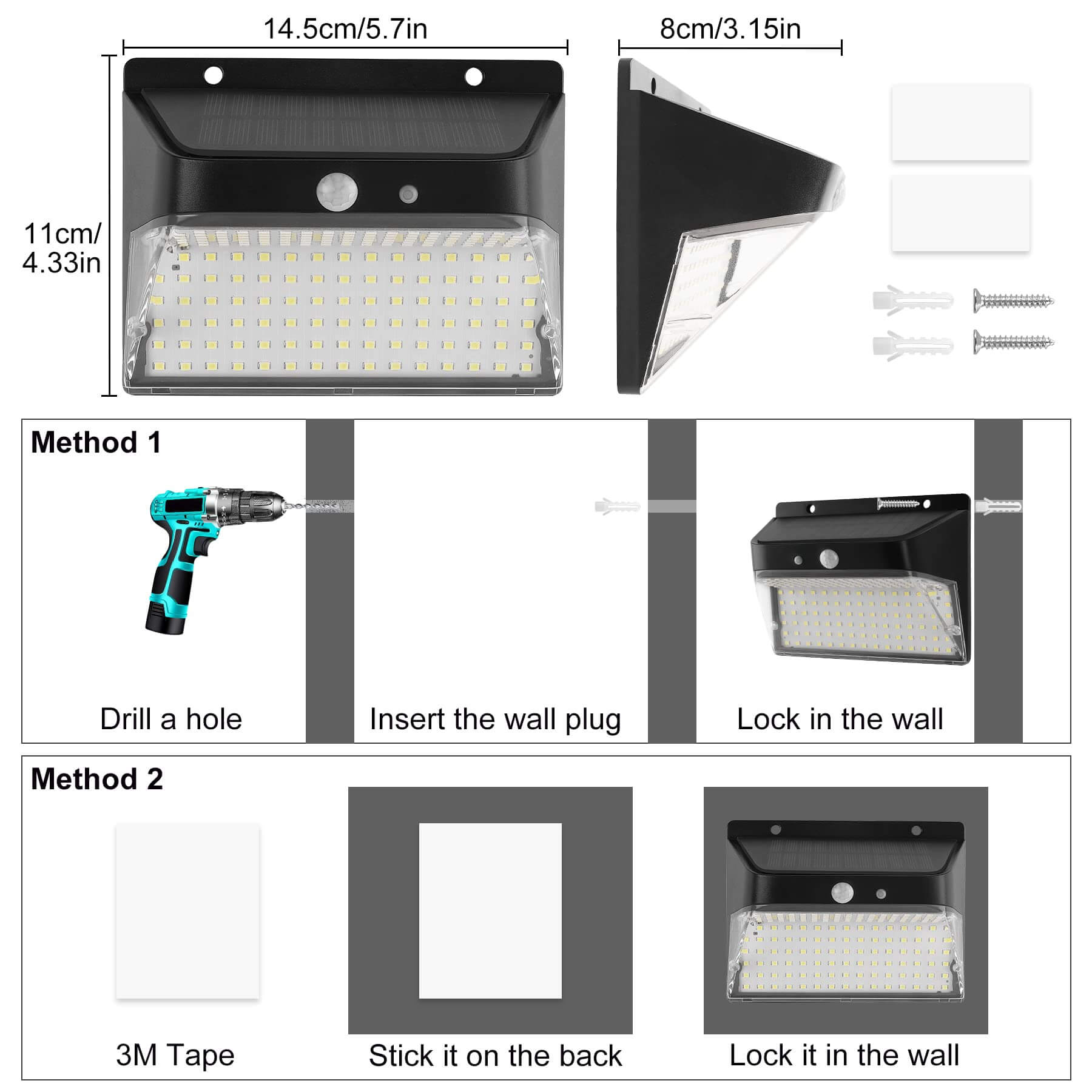 14.5cm/5.7in

8cm/3.15in

11cm/
4.33in

Method 1

Drill a hole

Insert the wall plug

Lock in the wall

Method 2

3M Tape

Stick it on the back

Lock it in the wall