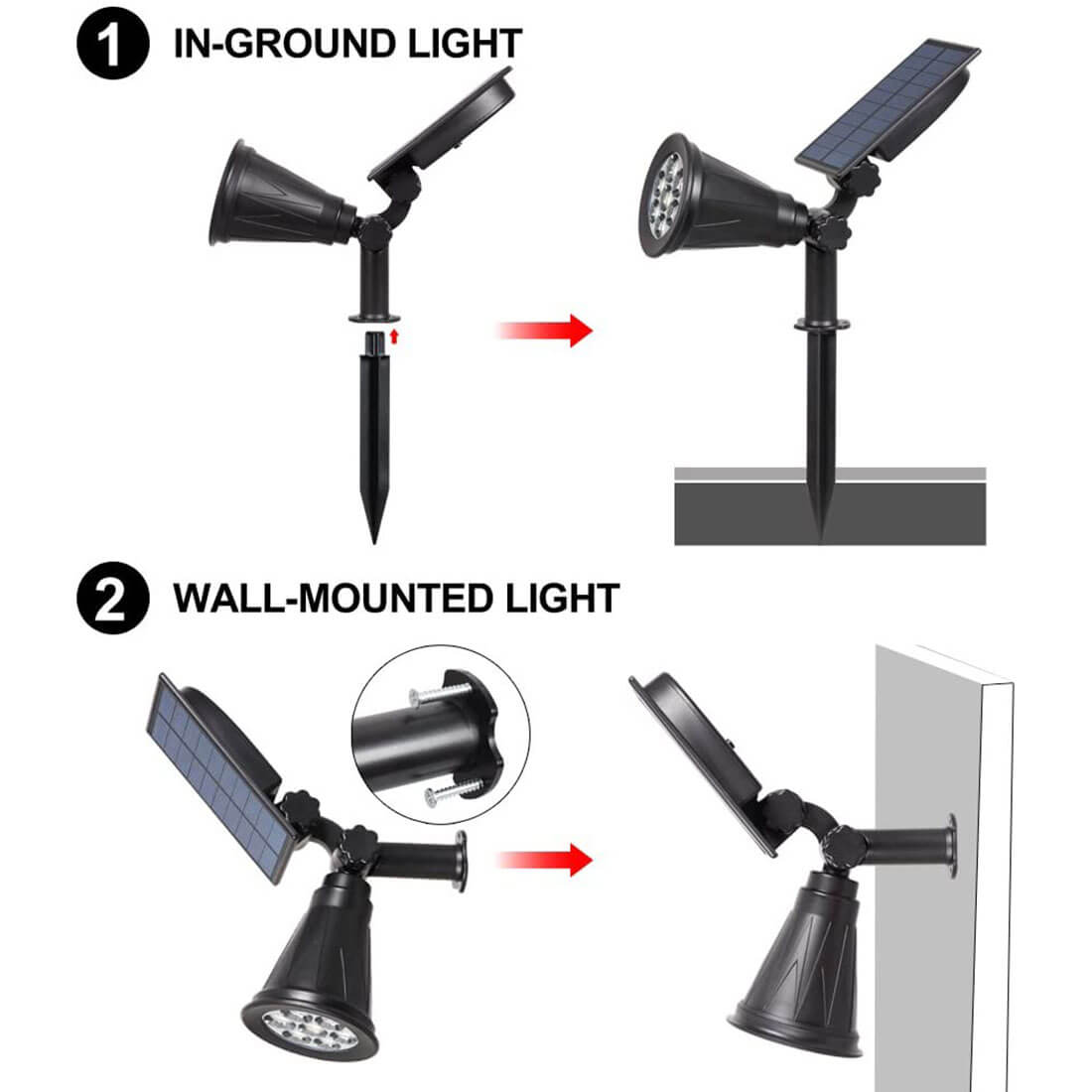 1 IN-GROUND LIGHT

2 WALL-MOUNTED LIGHT