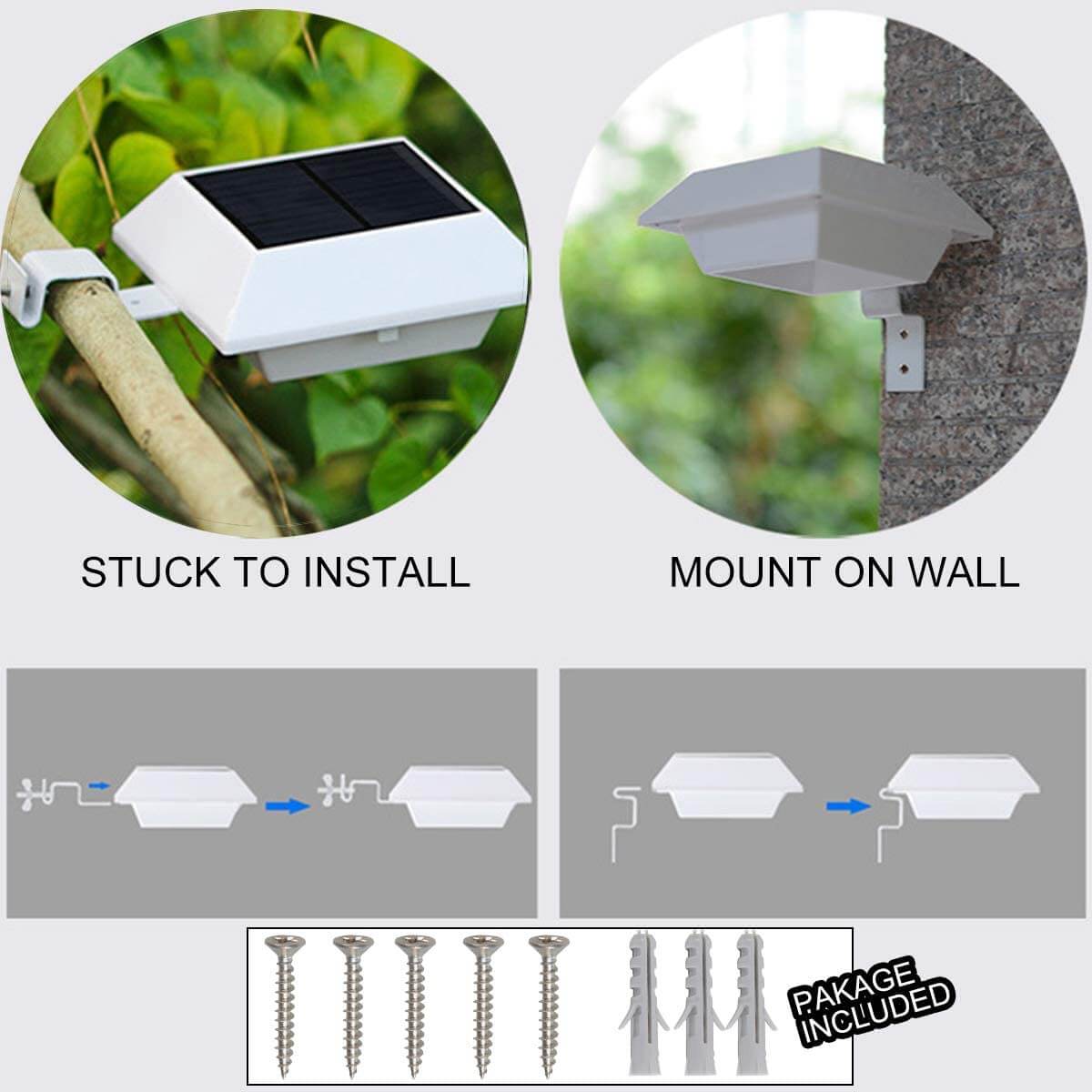 STUCK TO INSTALL

MOUNT ON WALL

PAKAGE INCLUDED