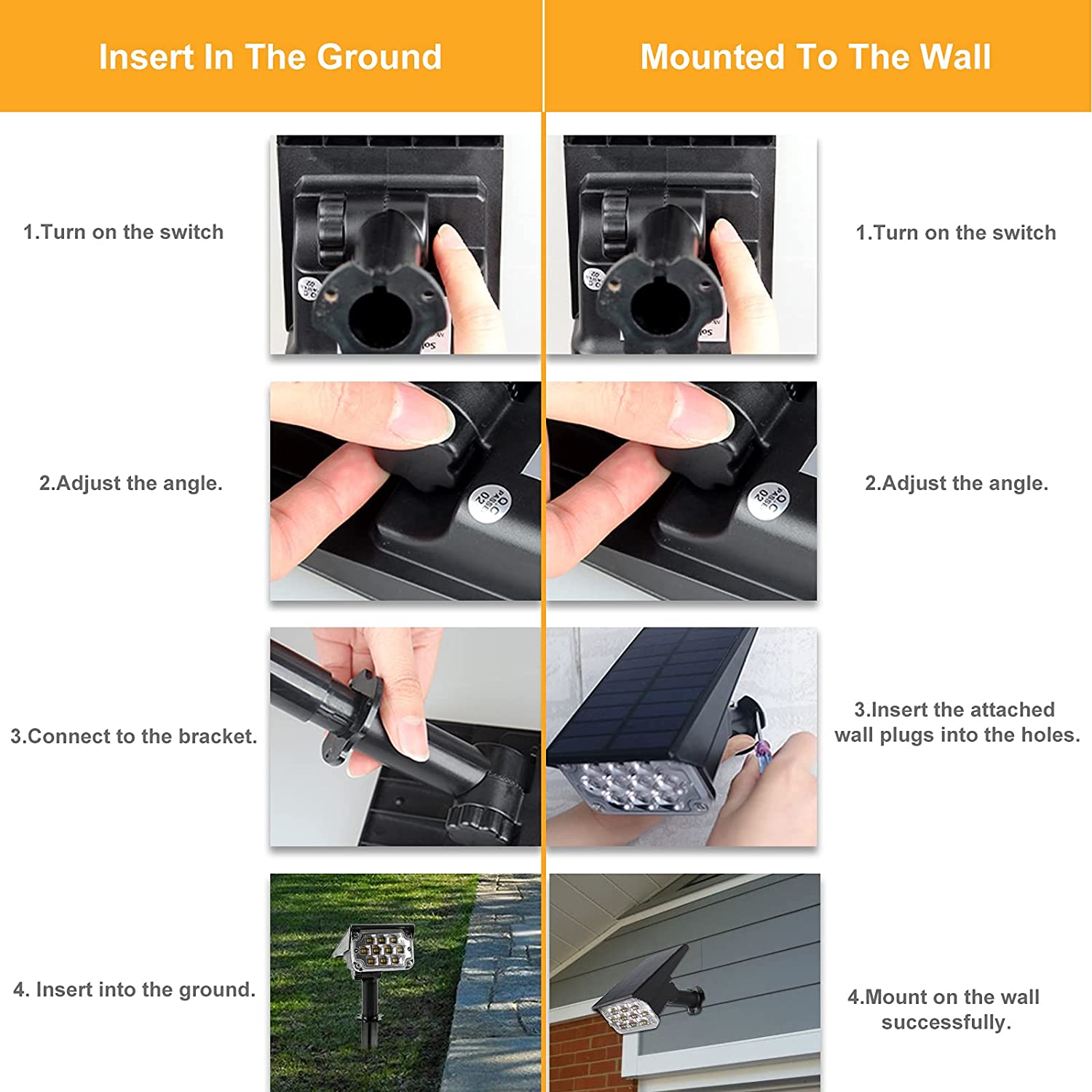 Insert In The Ground

1.Turn on the switch

2.Adjust the angle.

3.Connect to the bracket.

4. Insert into the ground.

Mounted To The Wall

1.Turn on the switch

2.Adjust the angle.

3.Insert the attached wall plugs into the holes.

4.Mount on the wall successfully.